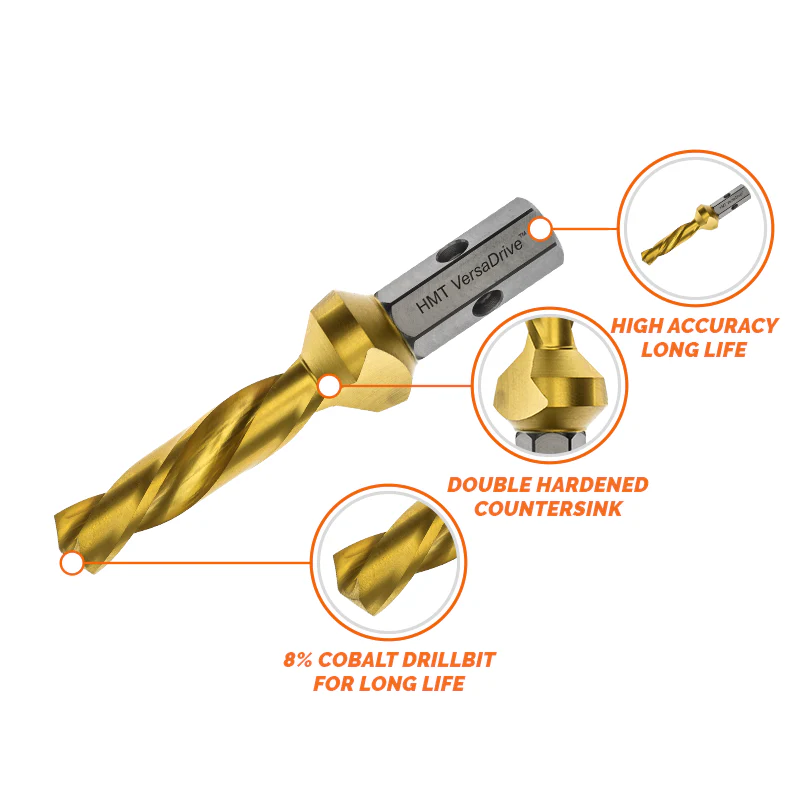 HMT VersaDrive™

HIGH ACCURACY
LONG LIFE

DOUBLE HARDENED
COUNTERSINK

8% COBALT DRILLBIT
FOR LONG LIFE