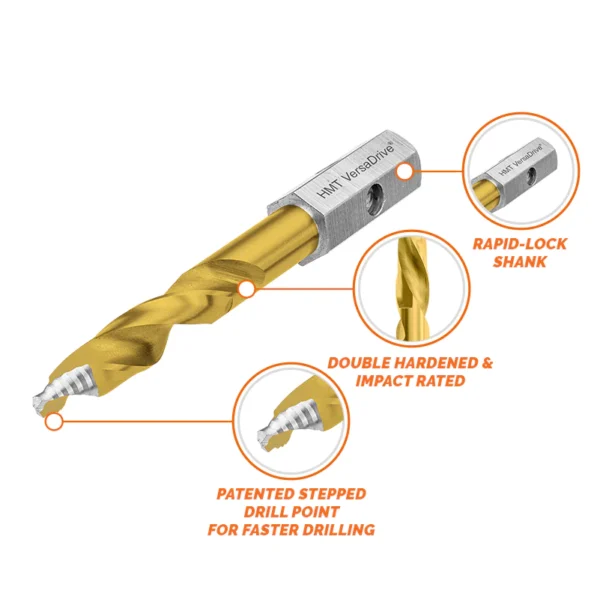 HMT VersaDrive®

HMT VersaDrive®

RAPID-LOCK SHANK

DOUBLE HARDENED & IMPACT RATED

PATENTED STEPPED DRILL POINT FOR FASTER DRILLING